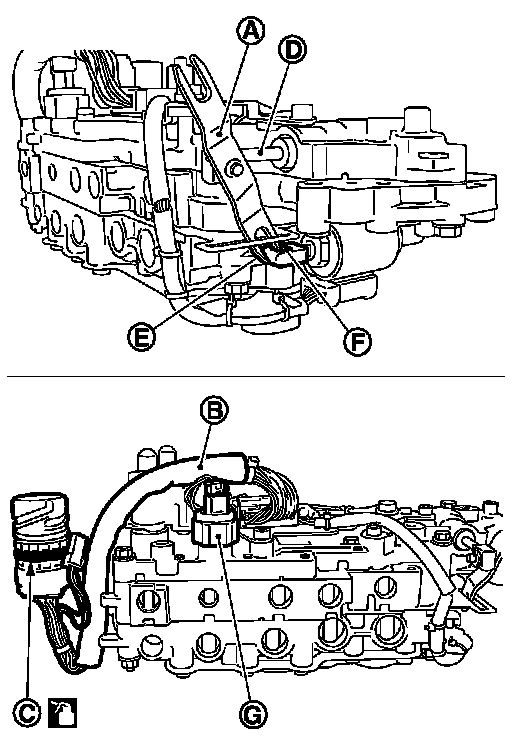 A
D
E
F
B
C
G