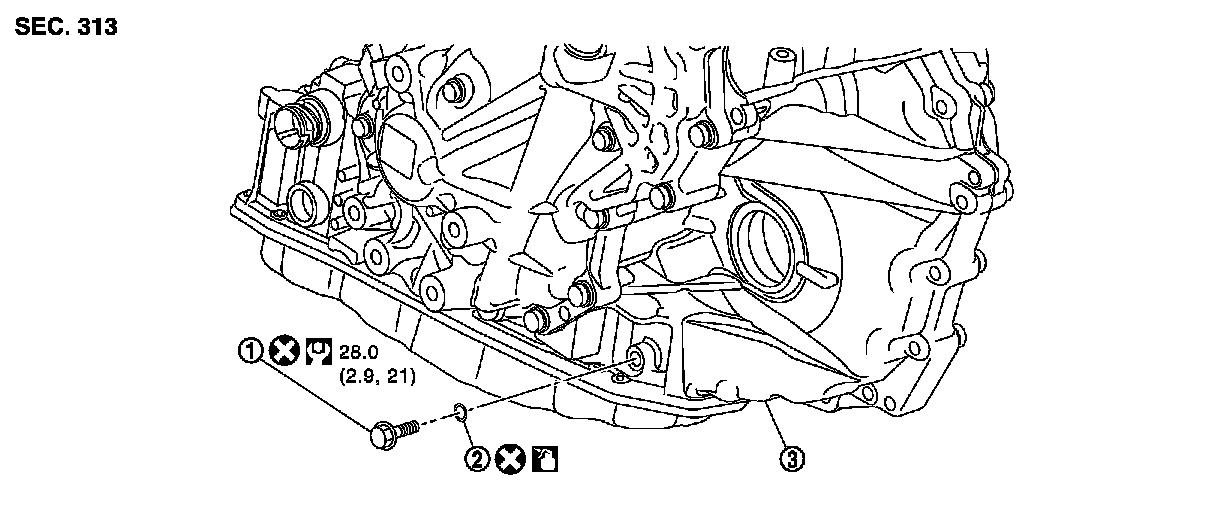 SEC. 313

① 28.0 (2.9, 21)

②

③