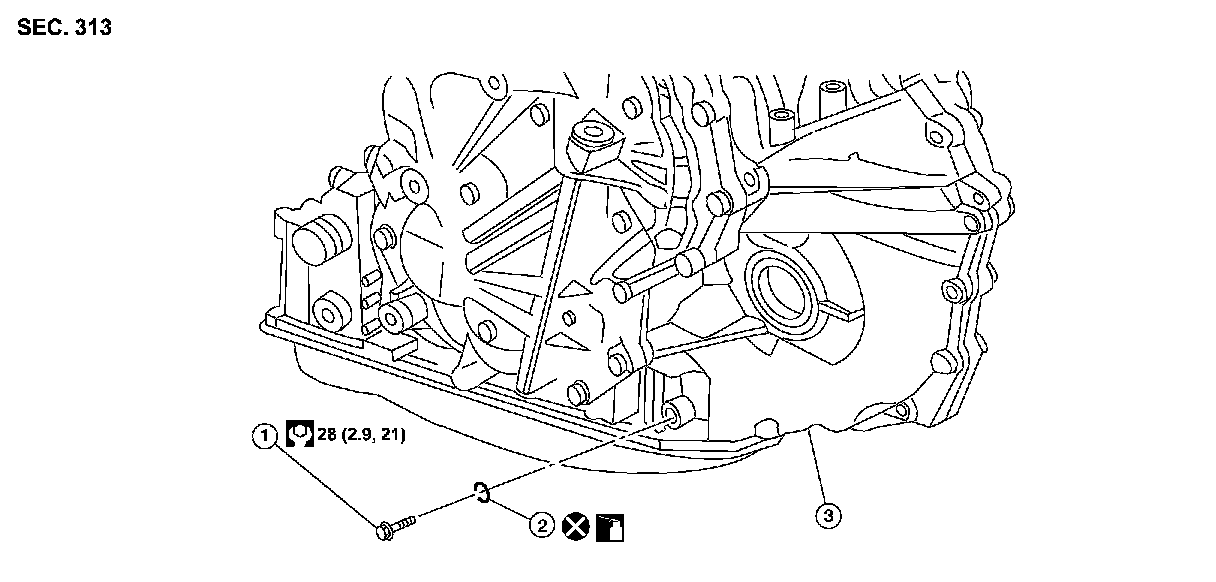 SEC. 313

1
28 (2.9, 21)

2

3