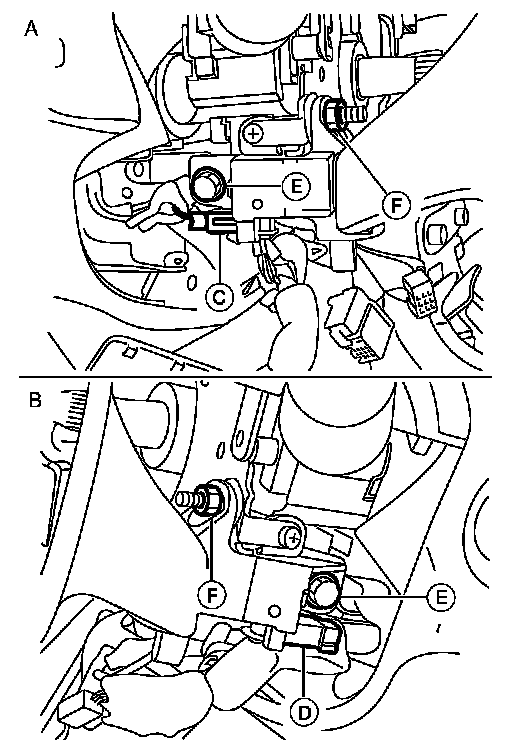 A
E
F
C
B
F
E
D