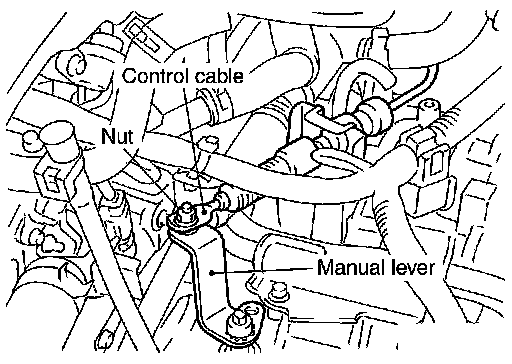 Control cable
Nut
Manual lever