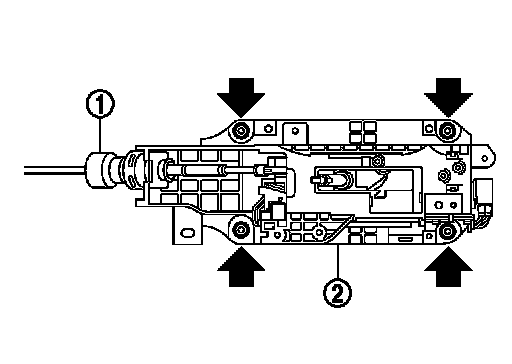 1
2