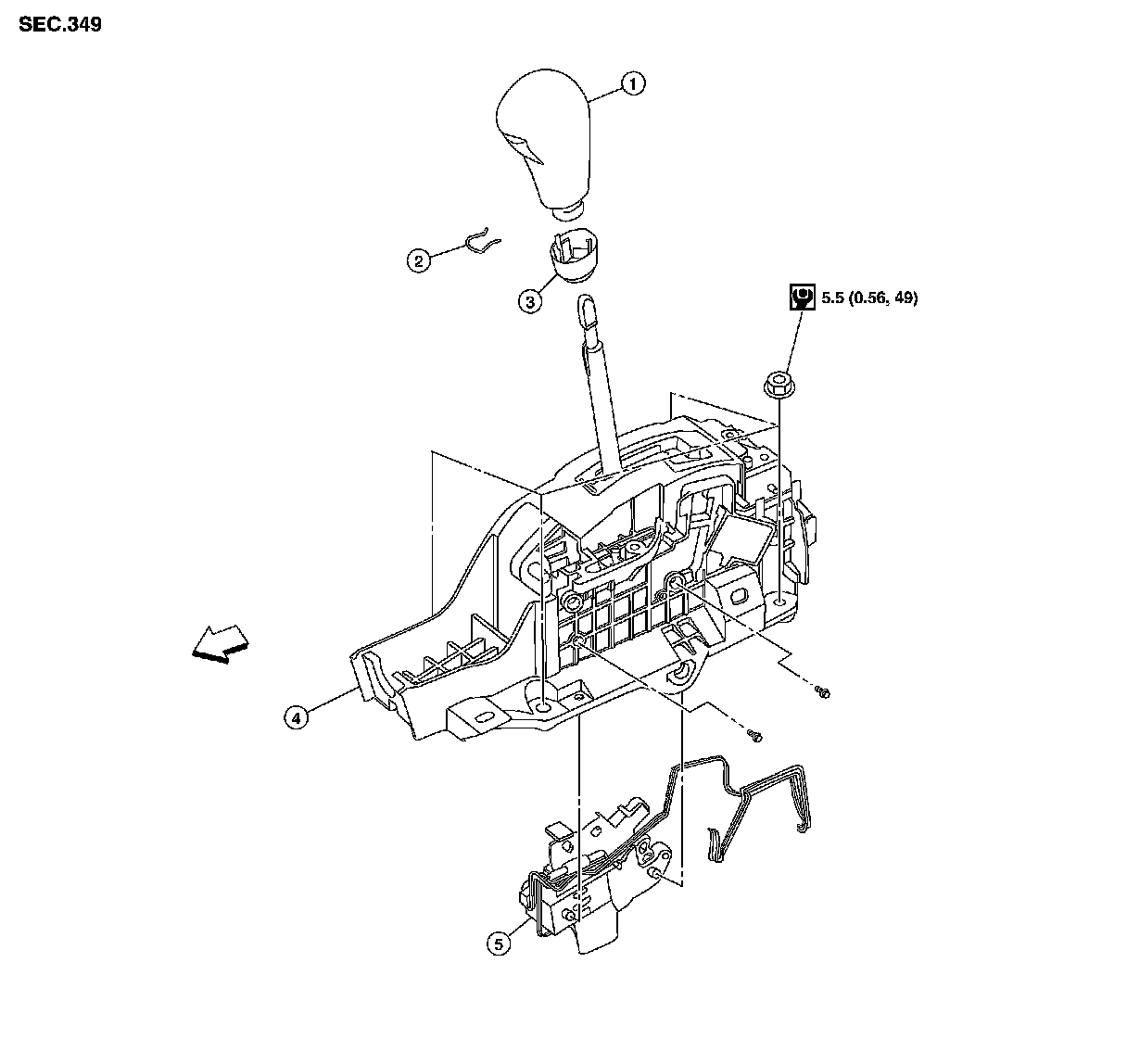 SEC.349

1

2

3

5.5 (0.56, 49)

4

5