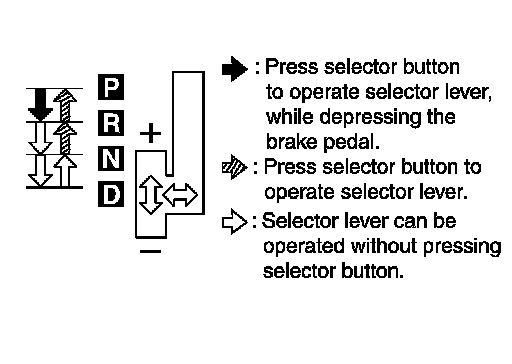 P
R
N
D

+
−

: Press selector button to operate selector lever, while depressing the brake pedal.

: Press selector button to operate selector lever.

: Selector lever can be operated without pressing selector button.