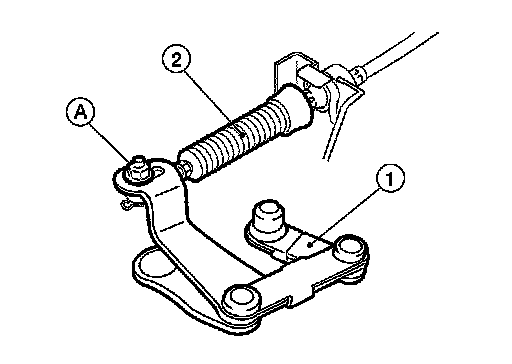 2
A
1