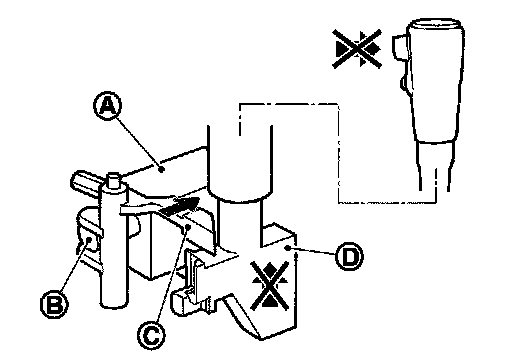 A
B
C
D