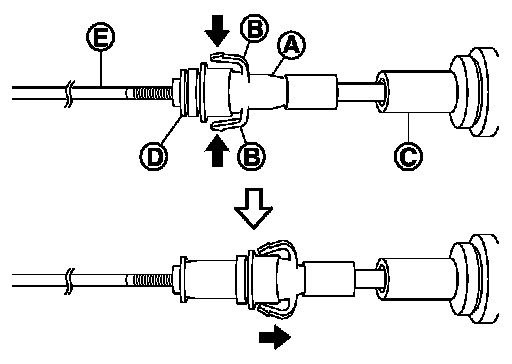 E
B
A
D
B
C