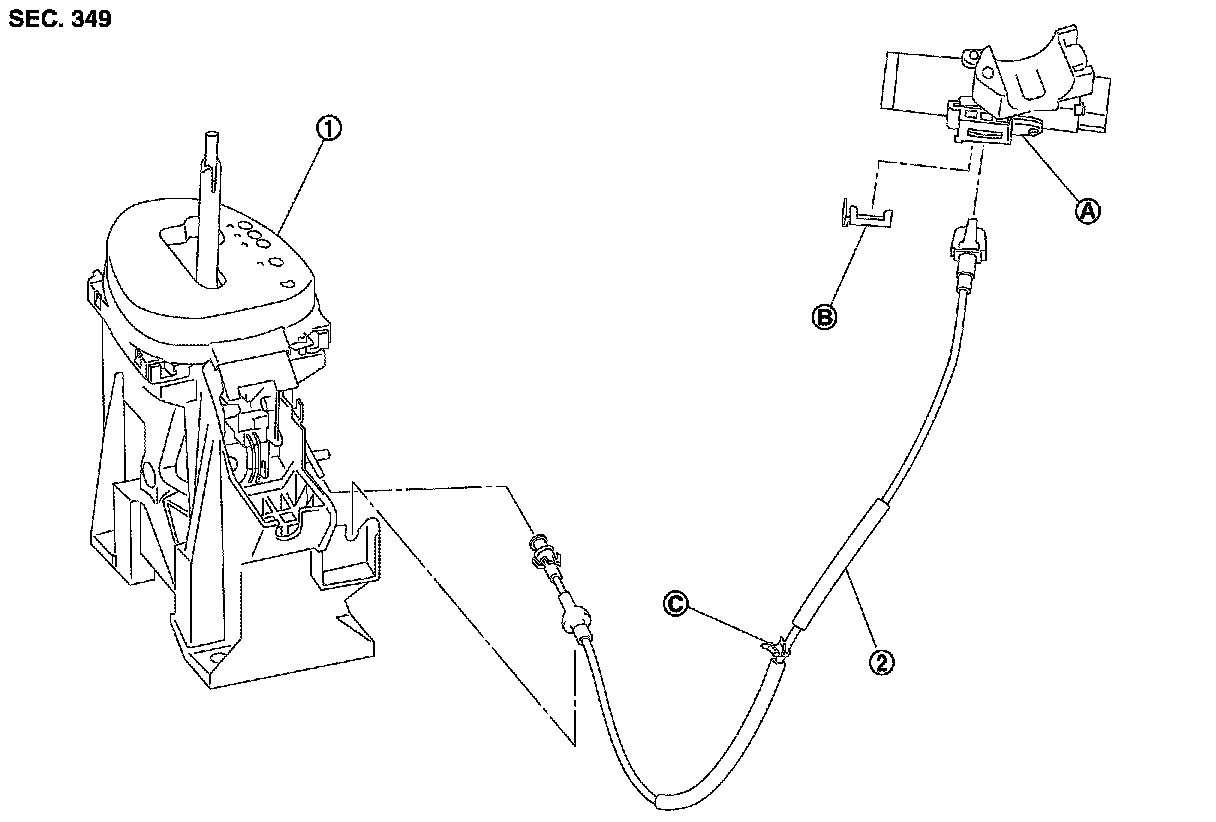 SEC. 349

①

Ⓐ

Ⓑ

Ⓒ

②