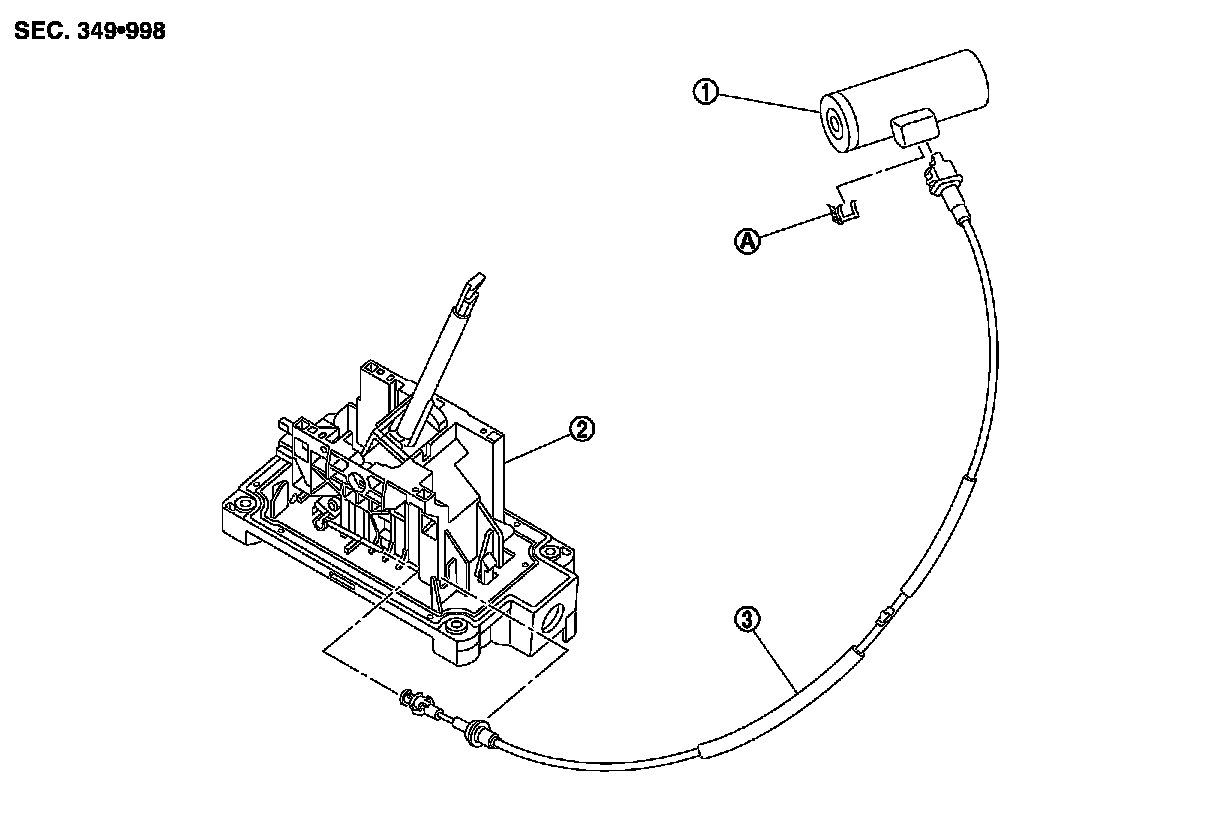 SEC. 349•998

①

Ⓐ

②

③