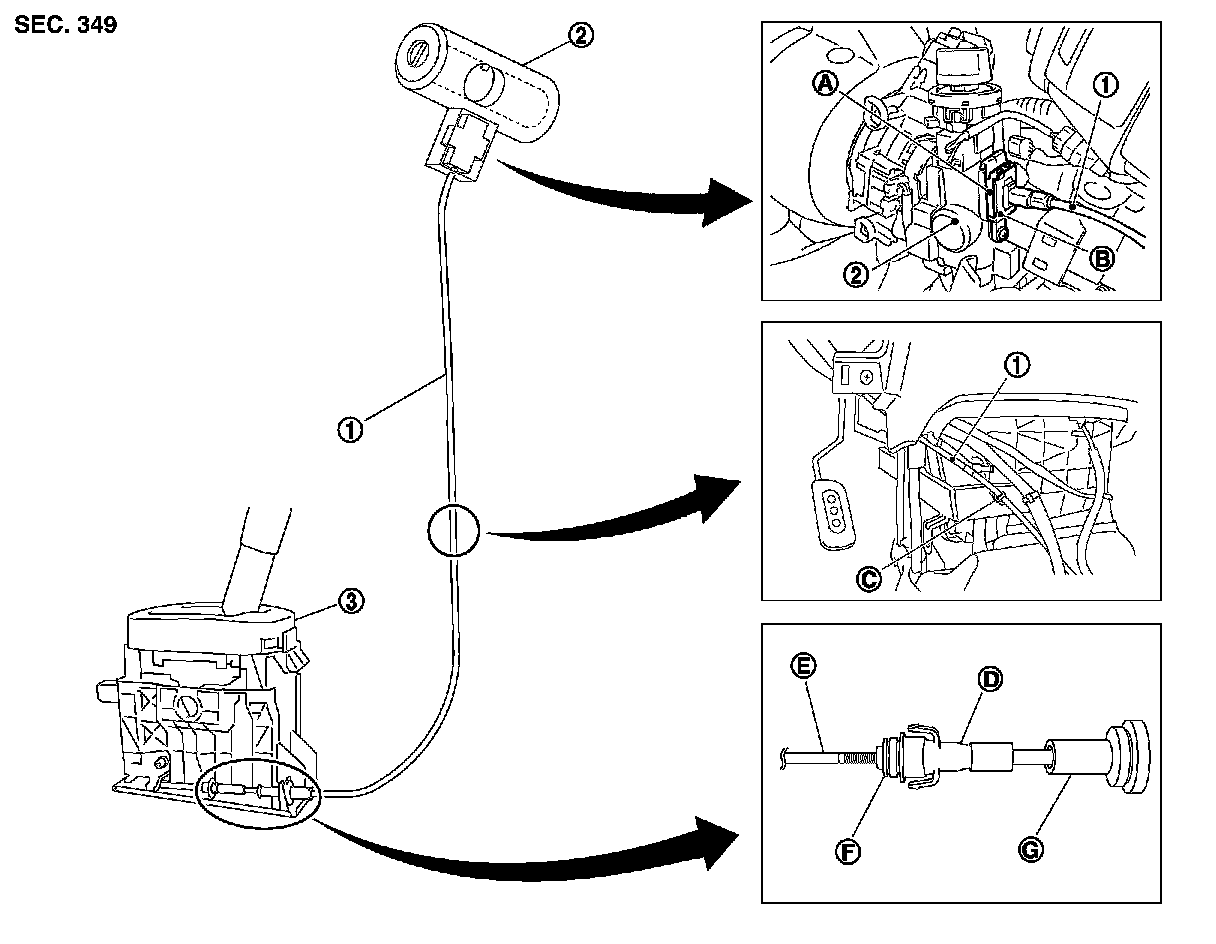 SEC. 349

2

1

3

A

1

2

B

1

C

E

D

F

G