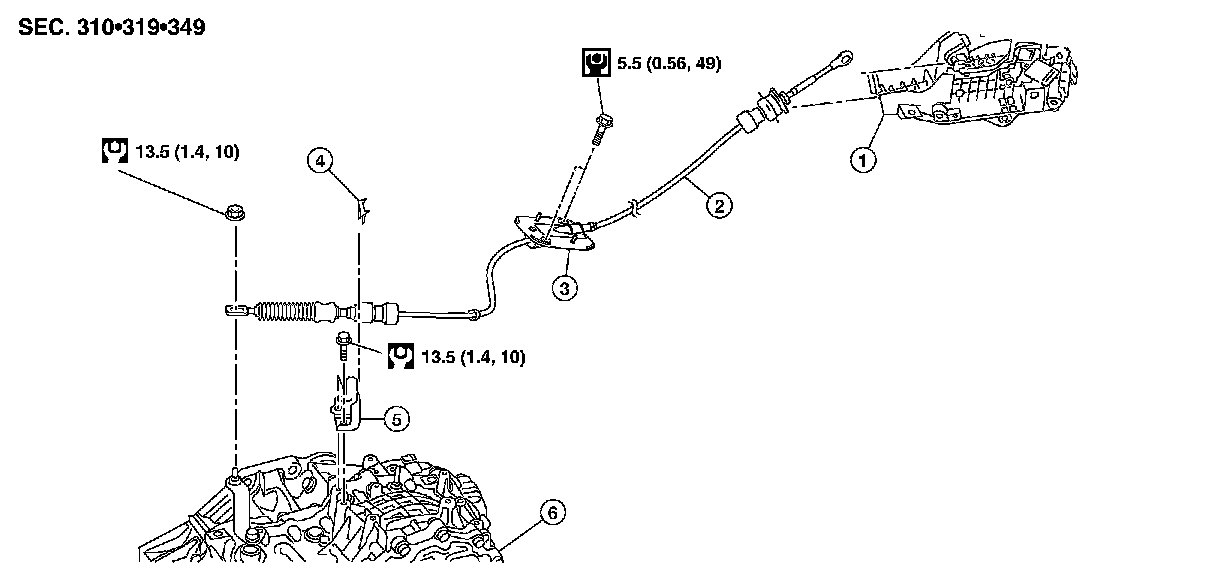 SEC. 310•319•349

5.5 (0.56, 49)

13.5 (1.4, 10)

4

1

2

3

13.5 (1.4, 10)

5

6