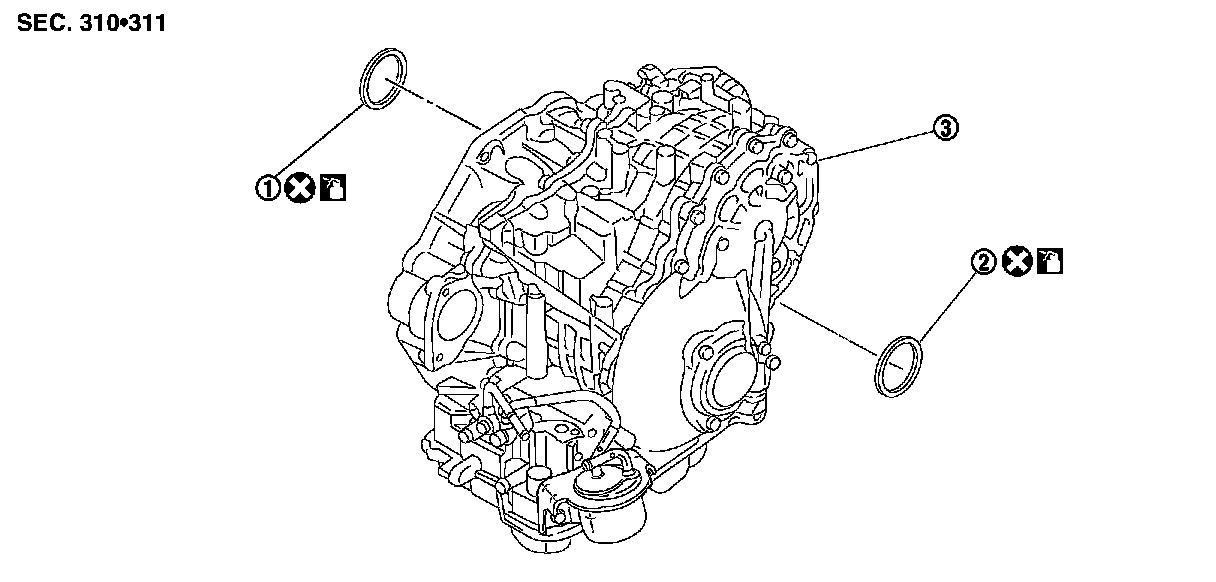 SEC. 310•311

①

③

②