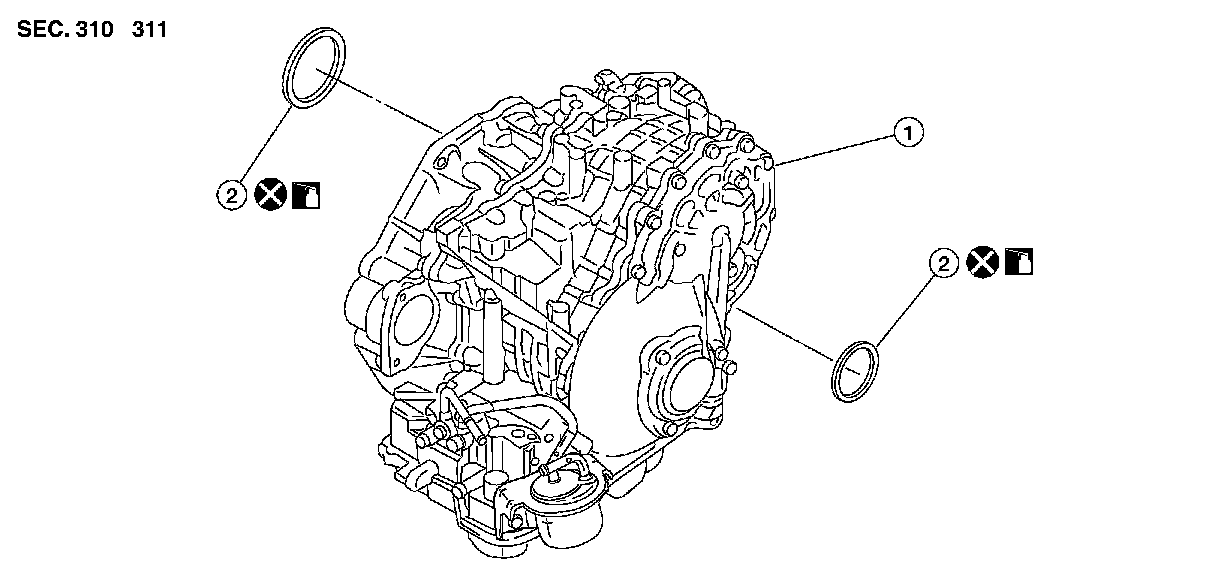 SEC. 310 311

2

1

2