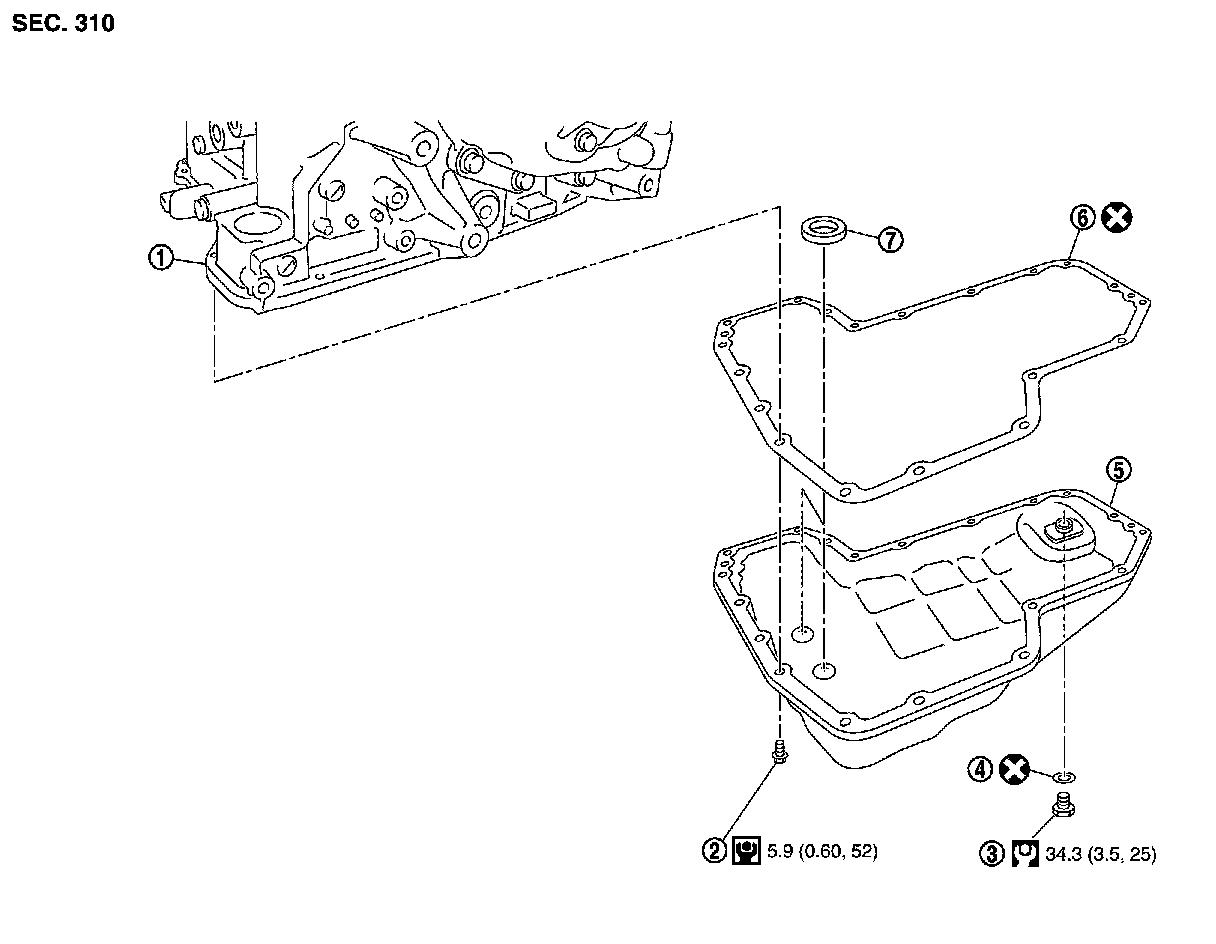 SEC. 310

1

7

6

5

4

2 5.9 (0.60, 52)

3 34.3 (3.5, 25)