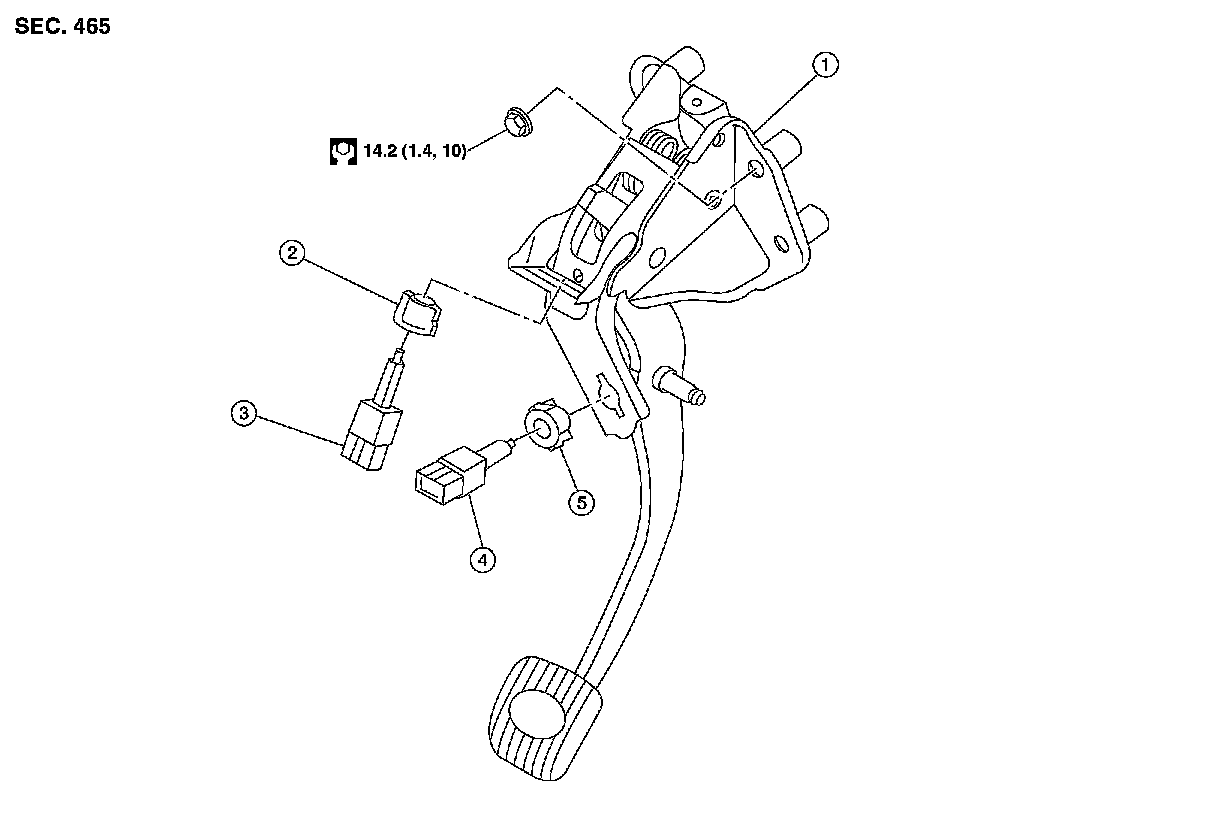 SEC. 465

1

14.2 (1.4, 10)

2

3

5

4