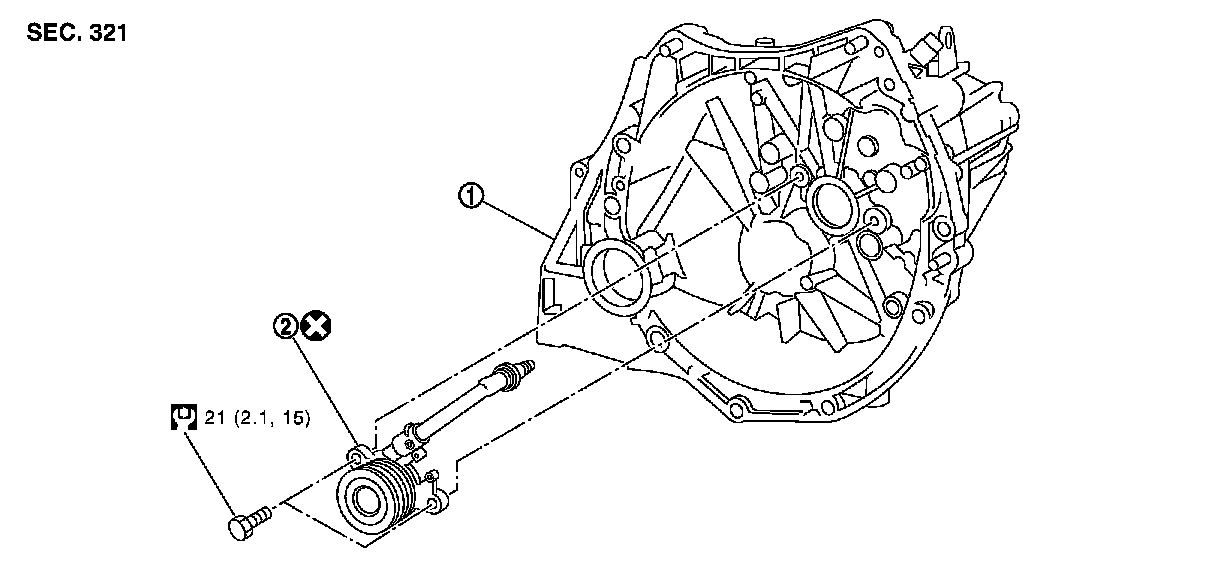 SEC. 321

1

2

21 (2.1, 15)