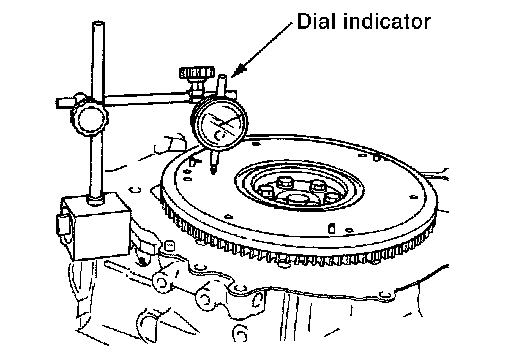 Dial indicator