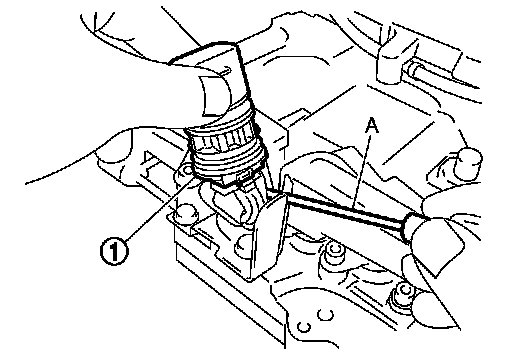 A

1