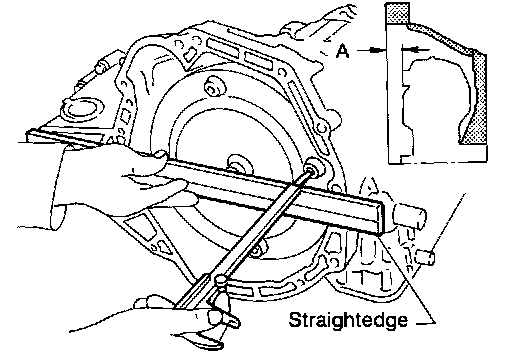 A

Straightedge