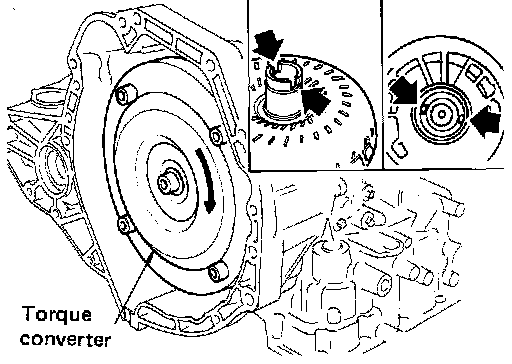 Torque converter