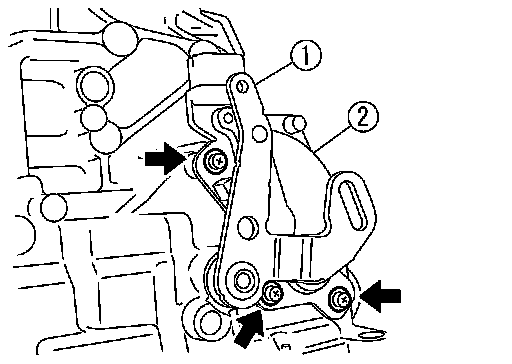 1
2