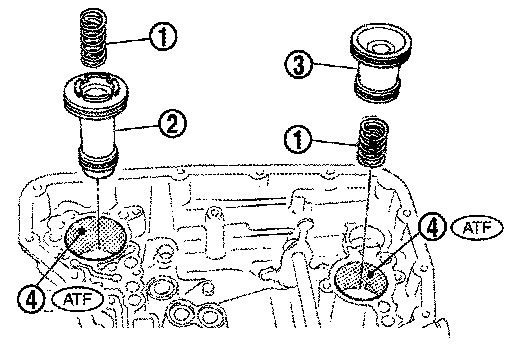 1
3
2
1
4 ATF
4 ATF