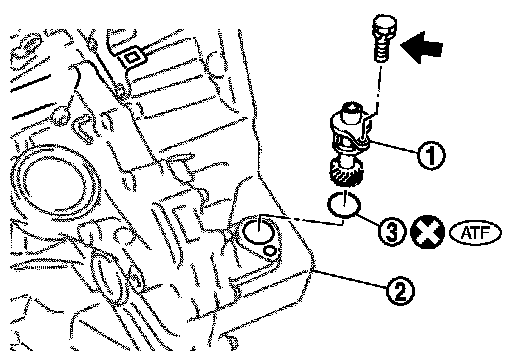 1
3
ATF
2