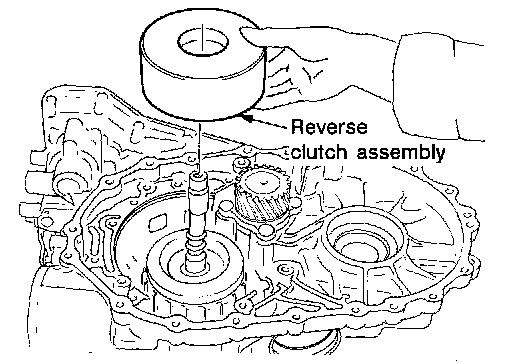 Reverse clutch assembly