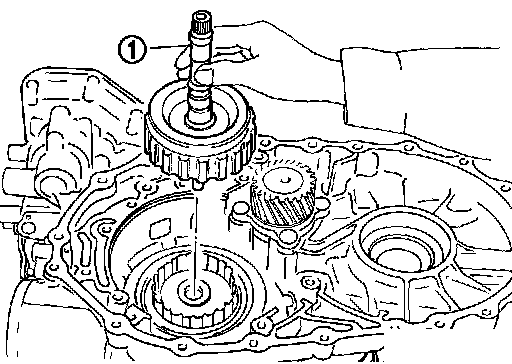 1