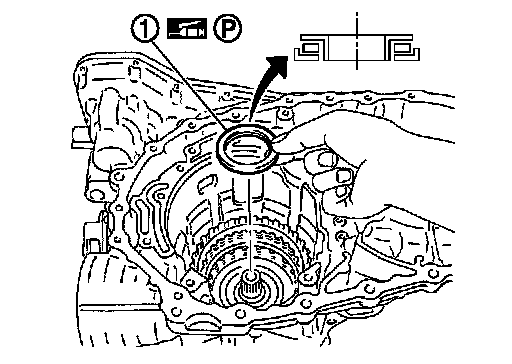 1 P