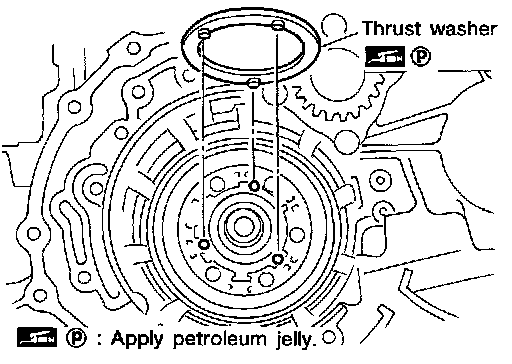 Thrust washer

Ⓟ

Ⓟ : Apply petroleum jelly.