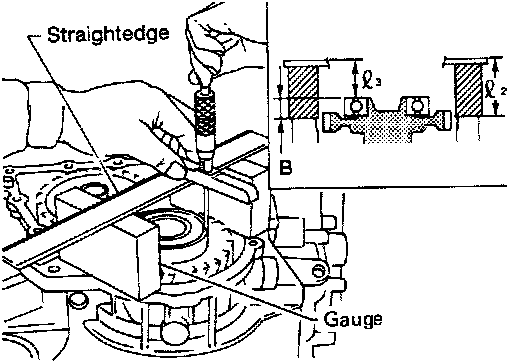 Straightedge

$\ell_3$

$\ell_2$

B

Gauge