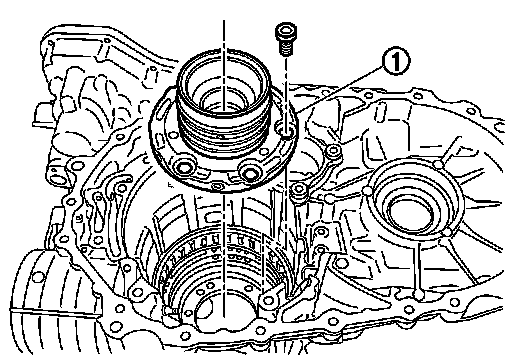 1