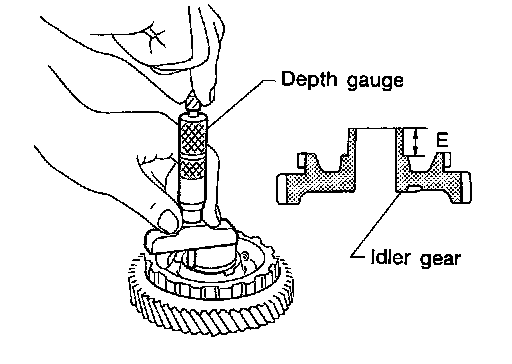 Depth gauge

E

Idler gear