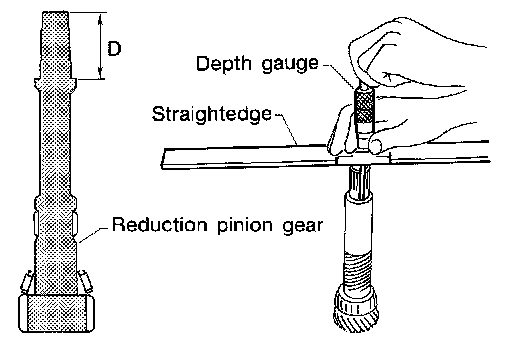 D
Depth gauge
Straightedge
Reduction pinion gear