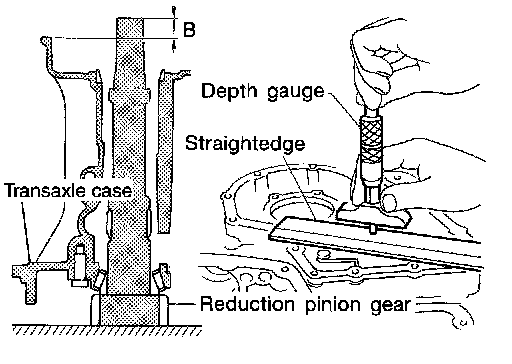 B
Depth gauge
Straightedge
Transaxle case
Reduction pinion gear