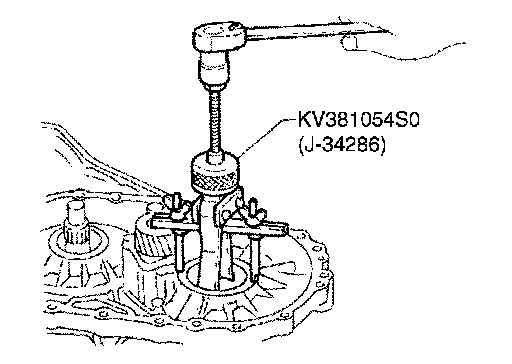 KV381054S0
(J-34286)