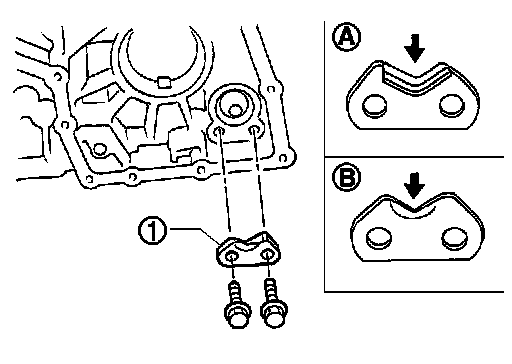 A

B

1