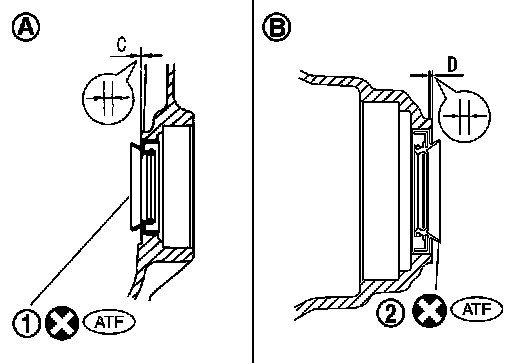 A

C

1 ATF

B

D

2 ATF