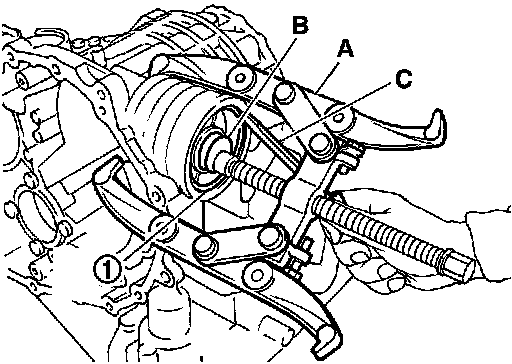 B
A
C
1