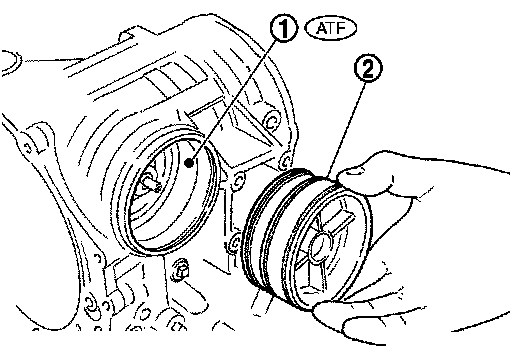 1 ATF
2