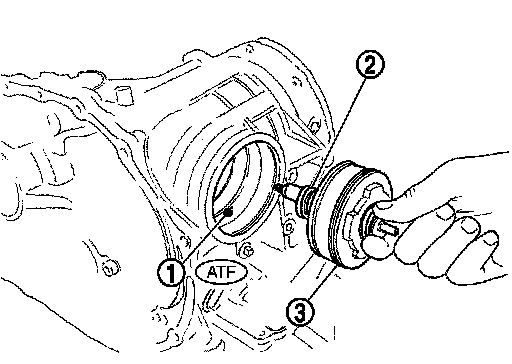 2
1
ATF
3