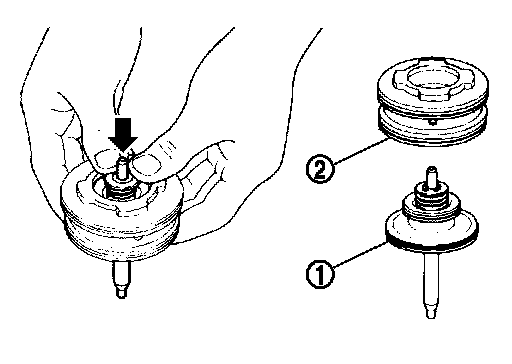 2
1