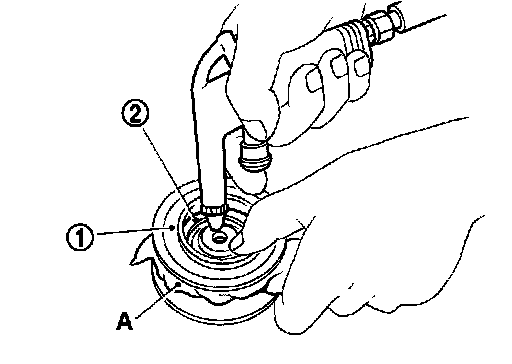 ②
①
A