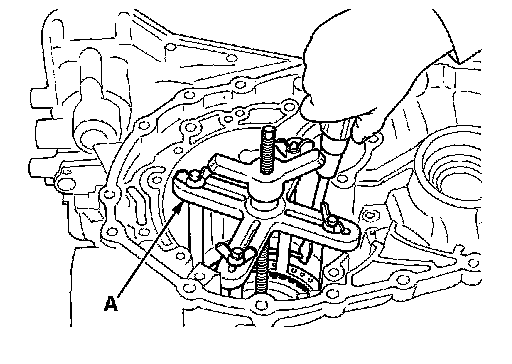 A