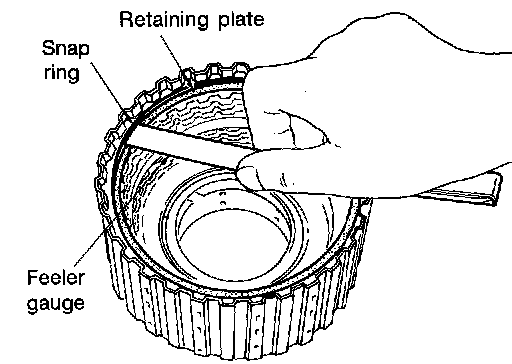 Retaining plate

Snap ring

Feeler gauge