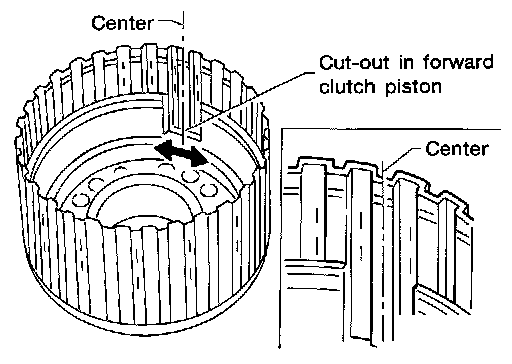 Center

Cut-out in forward clutch piston

Center