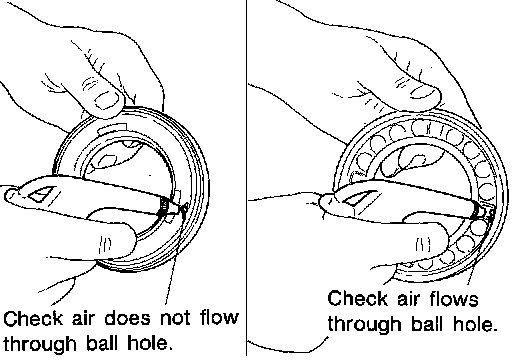 Check air does not flow through ball hole.

Check air flows through ball hole.