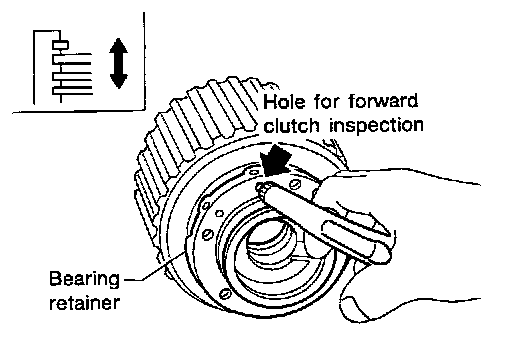 Hole for forward clutch inspection

Bearing retainer