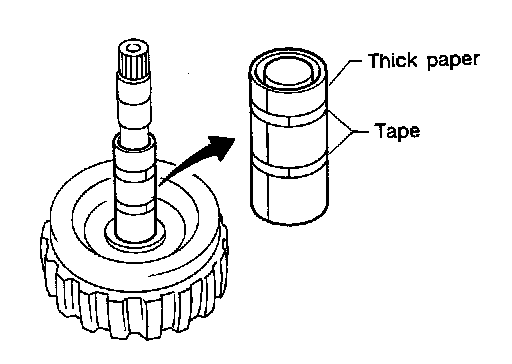 Thick paper

Tape